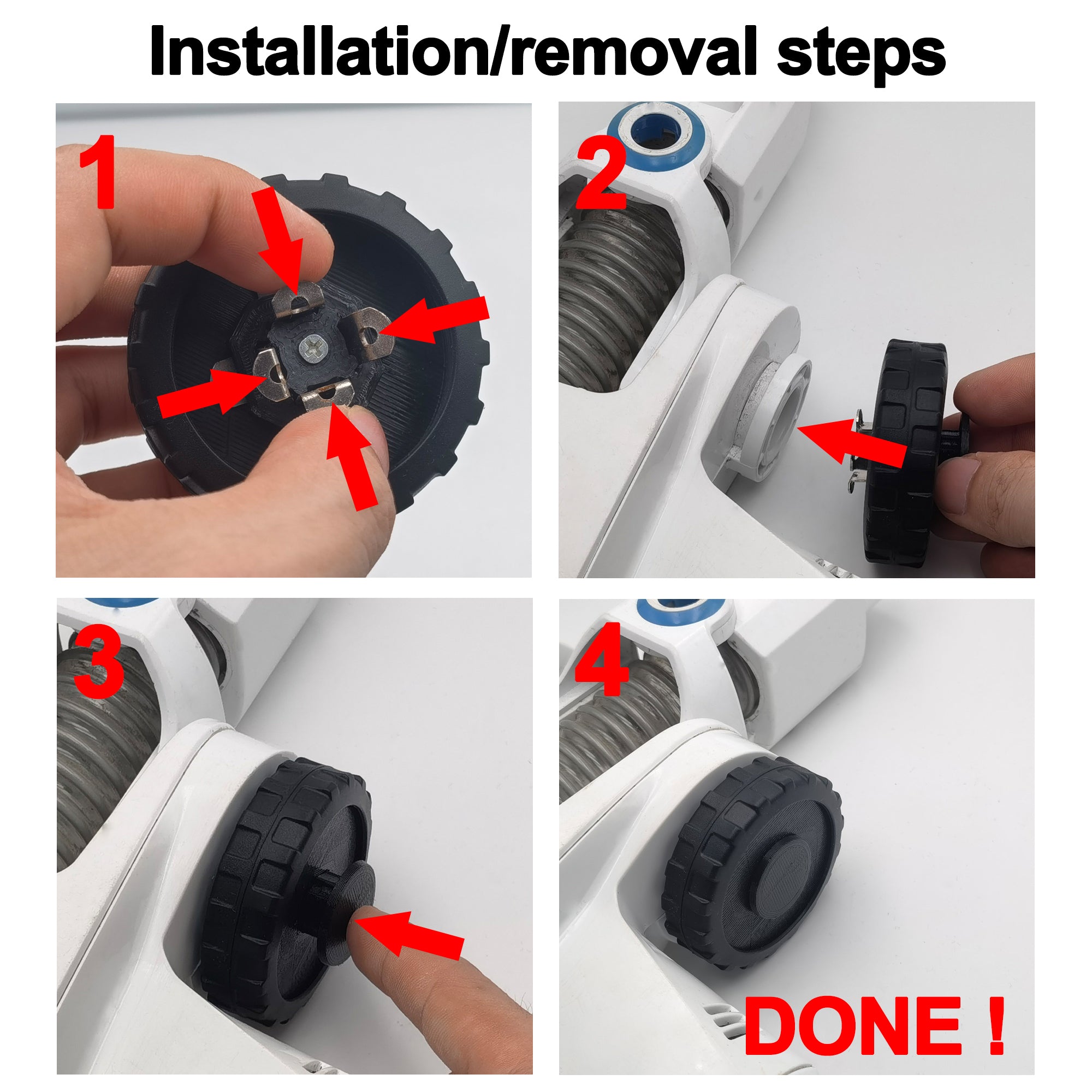 Installation/removal steps

1

2

3

4

DONE !