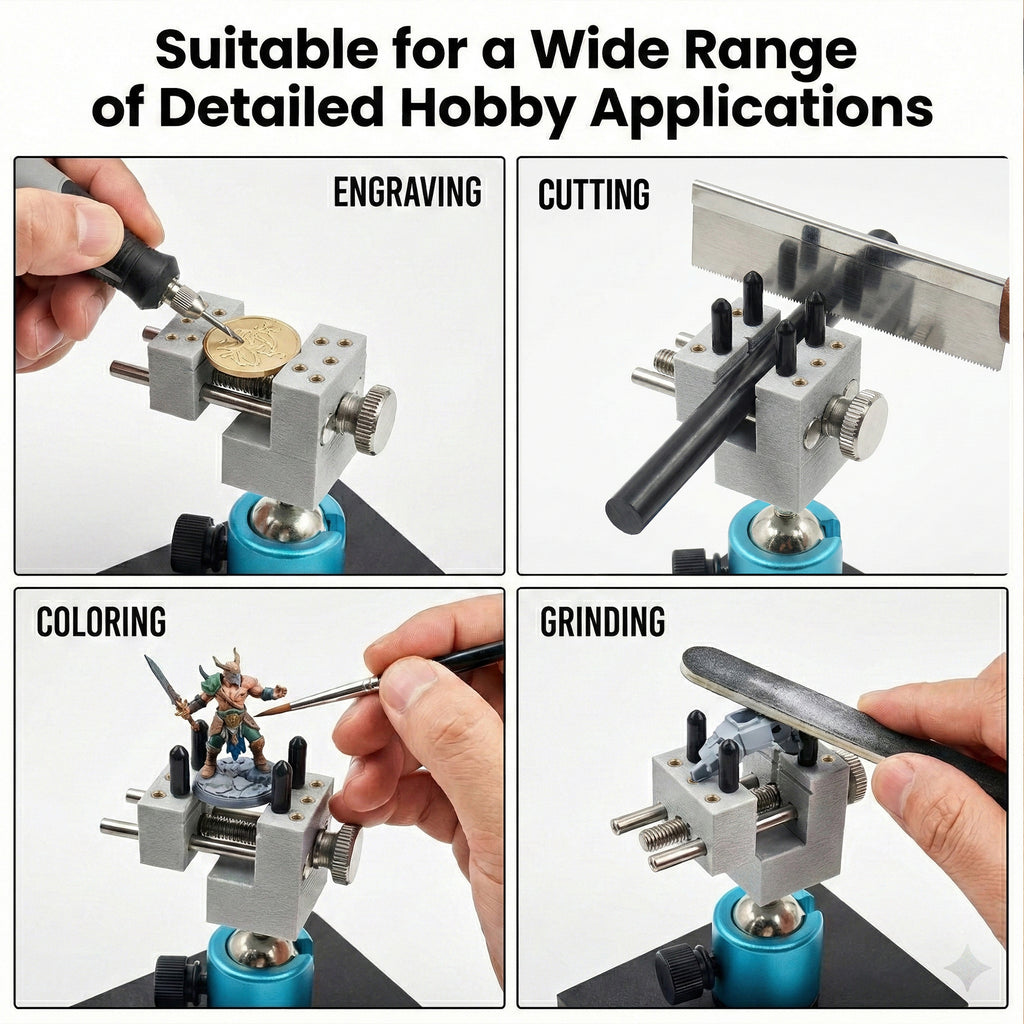 Suitable for a Wide Range of Detailed Hobby Applications

ENGRAVING

CUTTING

COLORING

GRINDING